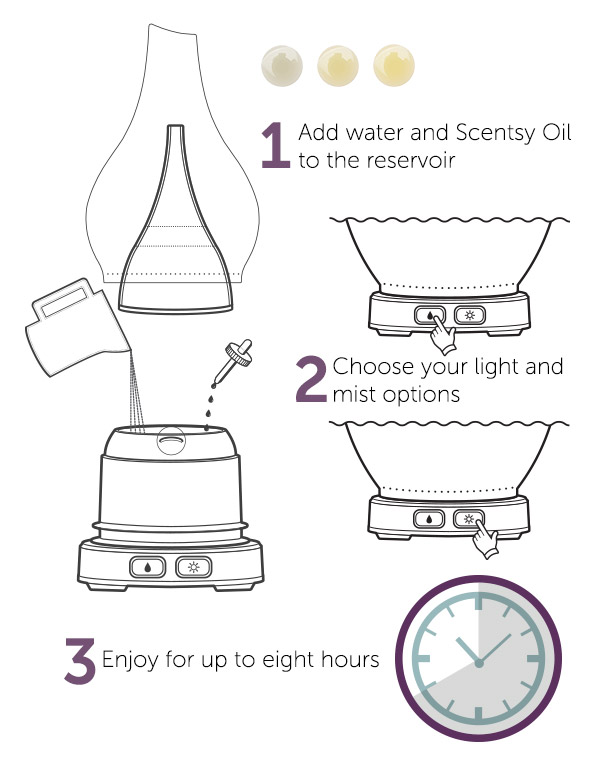 1 Add water and Scentsy Oil to the reservoir

2 Choose your light and mist options

3 Enjoy for up to eight hours